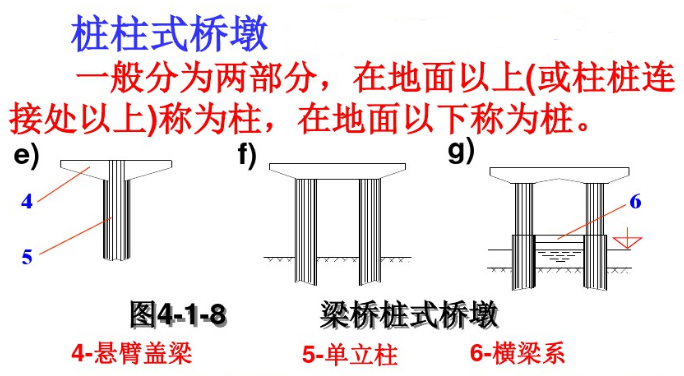 桩柱式桥墩

一般分为两部分，在地面以上(或柱桩连接处以上)称为柱，在地面以下称为桩。

e)

4

5

f)

g)

6

图4-1-8　　梁桥桩式桥墩

4-悬臂盖梁　　5-单立柱　　6-横梁系