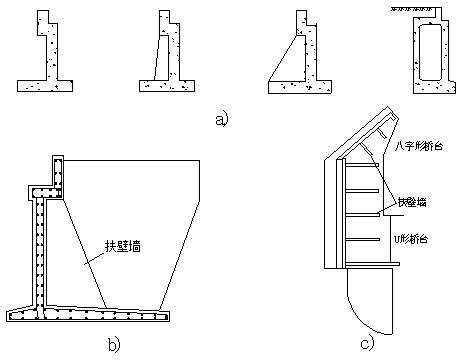 a)

扶壁墙

b)

八字形桥台

扶壁墙

U形桥台

c)