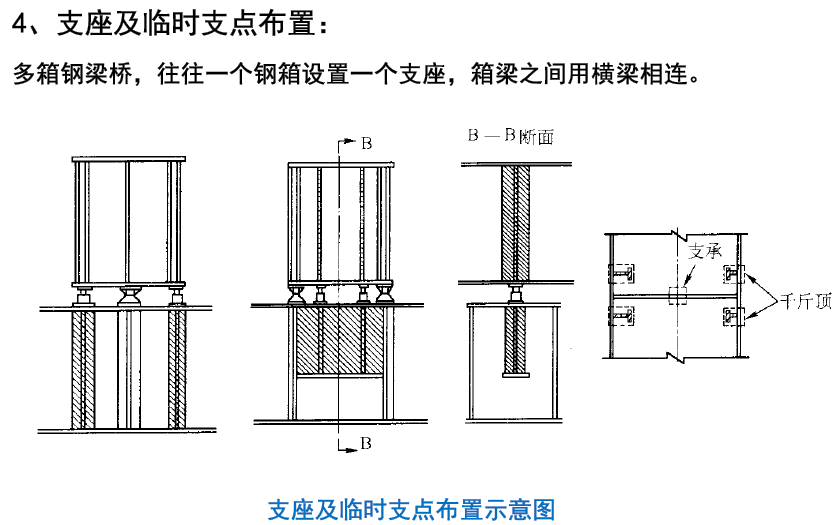 4、支座及临时支点布置：

多箱钢梁桥，往往一个钢箱设置一个支座，箱梁之间用横梁相连。

B

B—B断面

支承

千斤顶

B

支座及临时支点布置示意图