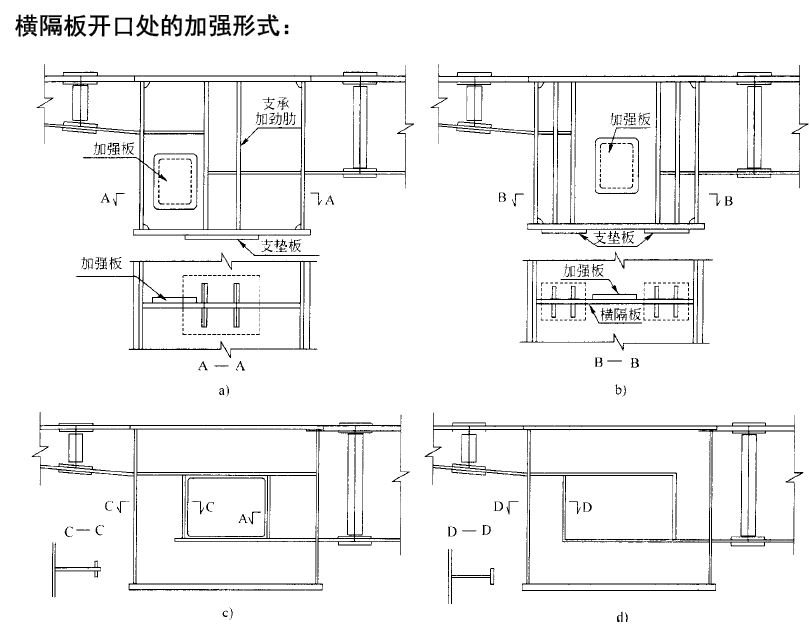 横隔板开口处的加强形式：

支承加劲肋
加强板
A
A
支垫板
加强板
A — A
a)

加强板
B
B
支垫板
加强板
横隔板
B — B
b)

C
C
A
C — C
c)

D
D
D — D
d)