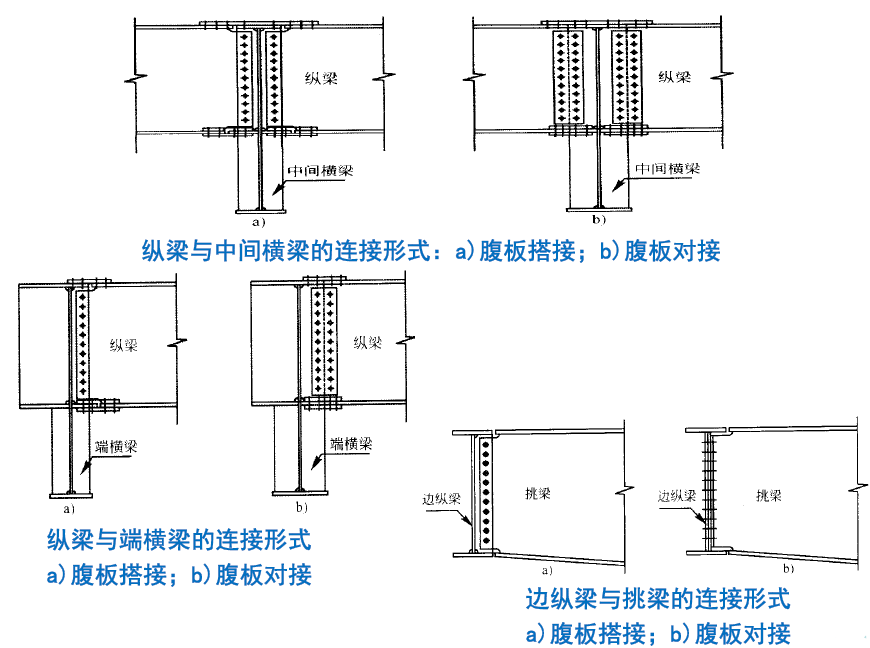 纵梁

中间横梁

a)

纵梁

中间横梁

b)

纵梁与中间横梁的连接形式：a)腹板搭接；b)腹板对接

纵梁

端横梁

a)

纵梁

端横梁

b)

纵梁与端横梁的连接形式
a)腹板搭接；b)腹板对接

边纵梁

挑梁

a)

边纵梁

挑梁

b)

边纵梁与挑梁的连接形式
a)腹板搭接；b)腹板对接