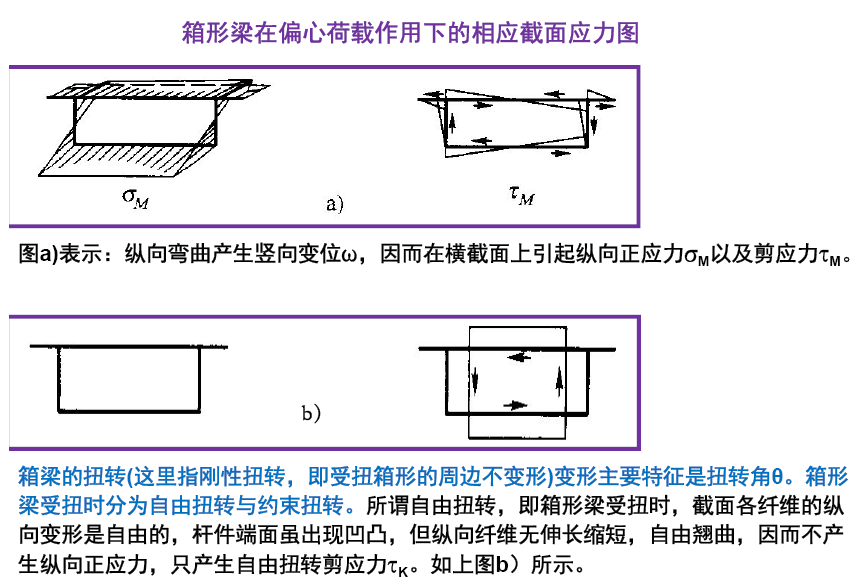 箱形梁在偏心荷载作用下的相应截面应力图

$\sigma_M$

a)

$\tau_M$

图a)表示：纵向弯曲产生竖向变位ω，因而在横截面上引起纵向正应力$\sigma_M$以及剪应力$\tau_M$。

b)

箱梁的扭转(这里指刚性扭转，即受扭箱形的周边不变形)变形主要特征是扭转角θ。箱形梁受扭时分为自由扭转与约束扭转。所谓自由扭转，即箱形梁受扭时，截面各纤维的纵向变形是自由的，杆件端面虽出现凹凸，但纵向纤维无伸长缩短，自由翘曲，因而不产生纵向正应力，只产生自由扭转剪应力$\tau_K$。如上图b）所示。