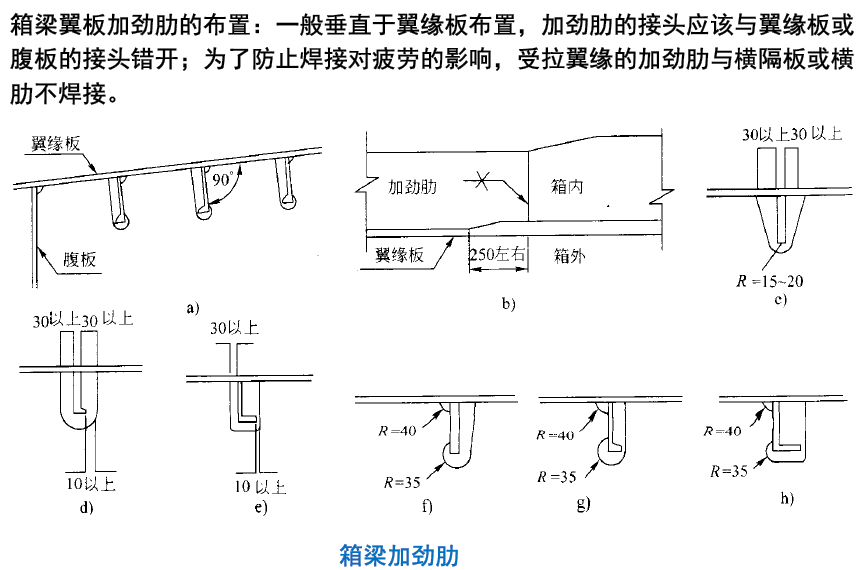 箱梁翼板加劲肋的布置：一般垂直于翼缘板布置，加劲肋的接头应该与翼缘板或腹板的接头错开；为了防止焊接对疲劳的影响，受拉翼缘的加劲肋与横隔板或横肋不焊接。

翼缘板
90°
腹板
a)

加劲肋
箱内
翼缘板
250左右
箱外
b)

30以上30 以上
$R=15\sim20$
c)

30以上30 以上
10以上
d)

30以上
10 以上
e)

$R=40$
$R=35$
f)

$R=40$
$R=35$
g)

$R=40$
$R=35$
h)

箱梁加劲肋