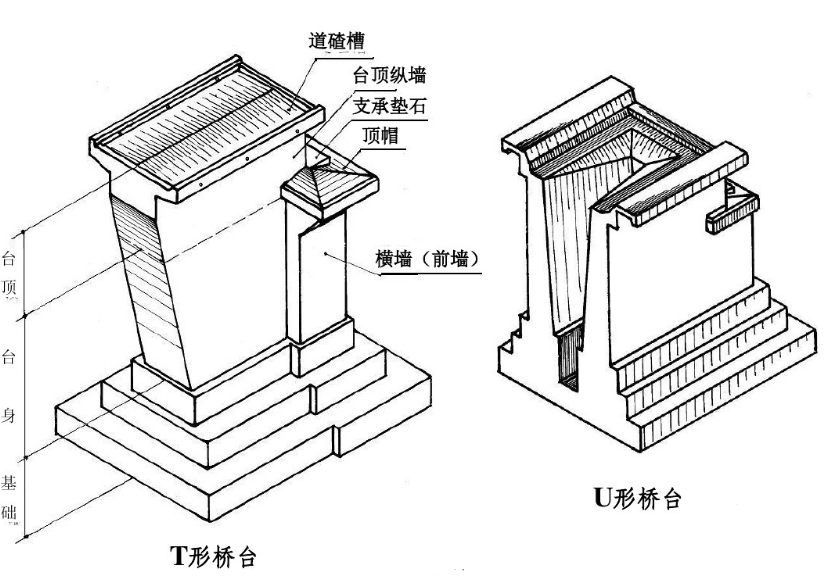 道碴槽
台顶纵墙
支承垫石
顶帽
横墙（前墙）
台顶
台身
基础
T形桥台
U形桥台