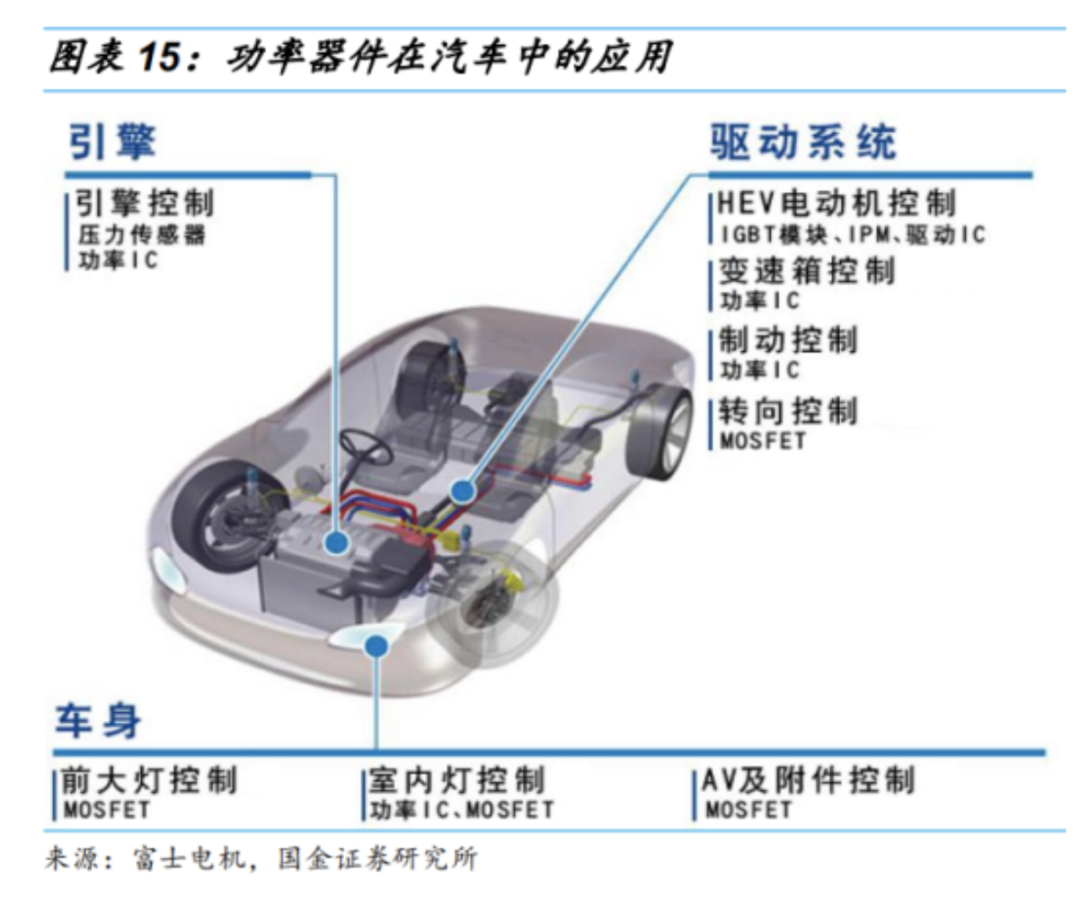 图表 15：功率器件在汽车中的应用

引擎

引擎控制
压力传感器
功率IC

驱动系统

HEV电动机控制
IGBT模块、IPM、驱动IC

变速箱控制
功率IC

制动控制
功率IC

转向控制
MOSFET

车身

前大灯控制
MOSFET

室内灯控制
功率IC、MOSFET

AV及附件控制
MOSFET

来源：富士电机，国金证券研究所