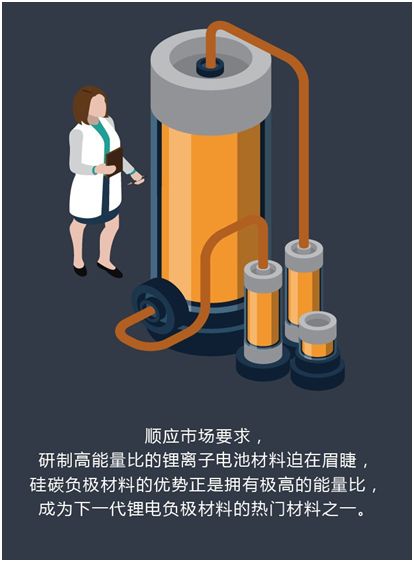 顺应市场要求，
研制高能量比的锂离子电池材料迫在眉睫，
硅碳负极材料的优势正是拥有极高的能量比，
成为下一代锂电负极材料的热门材料之一。