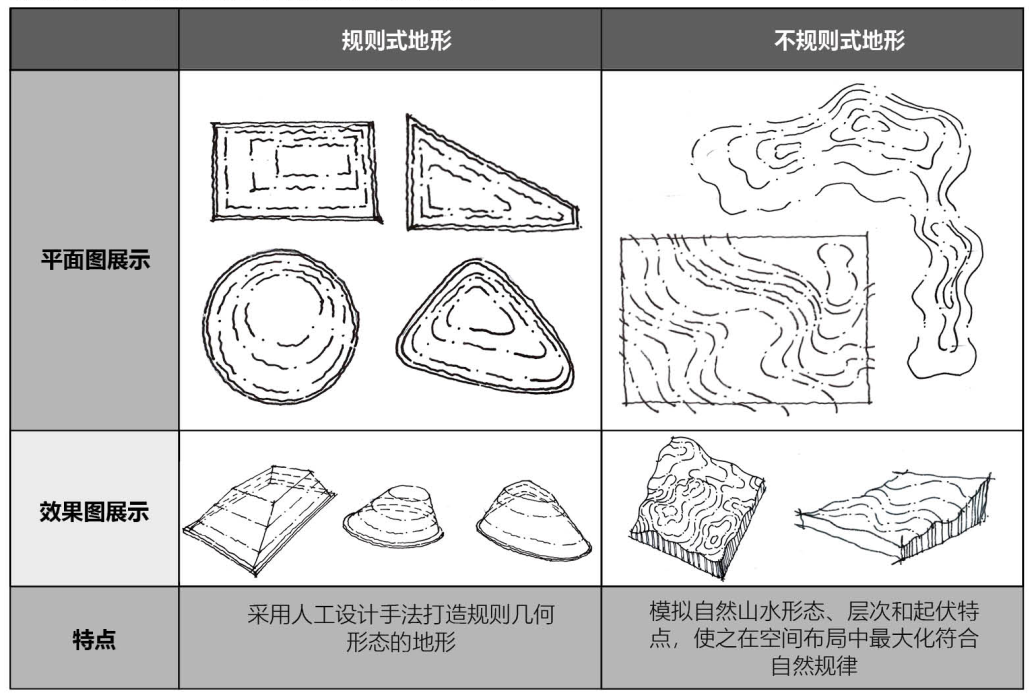 |  | 规则式地形 | 不规则式地形 |
|---|---|---|
| 平面图展示 |  |  |
| 效果图展示 |  |  |
| 特点 | 采用人工设计手法打造规则几何形态的地形 | 模拟自然山水形态、层次和起伏特点，使之在空间布局中最大化符合自然规律 |