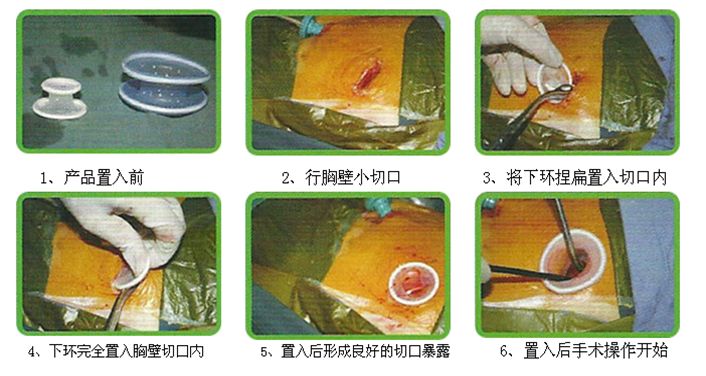 1、产品置入前

2、行胸壁小切口

3、将下环捏扁置入切口内

4、下环完全置入胸壁切口内

5、置入后形成良好的切口暴露

6、置入后手术操作开始