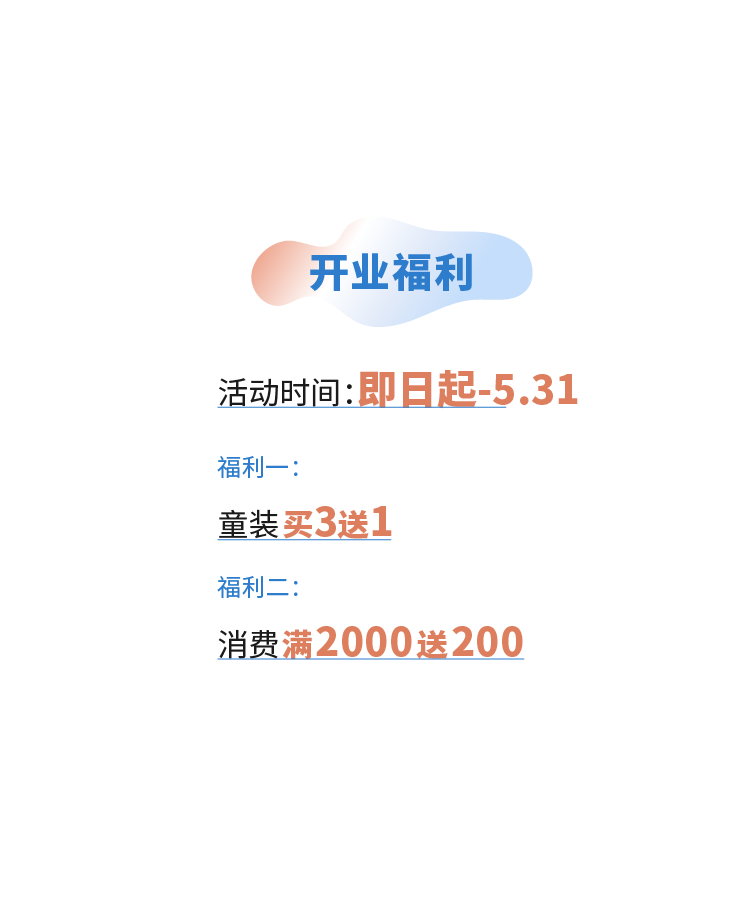 开业福利

活动时间:即日起-5.31

福利一:

童装买3送1

福利二:

消费满2000送200