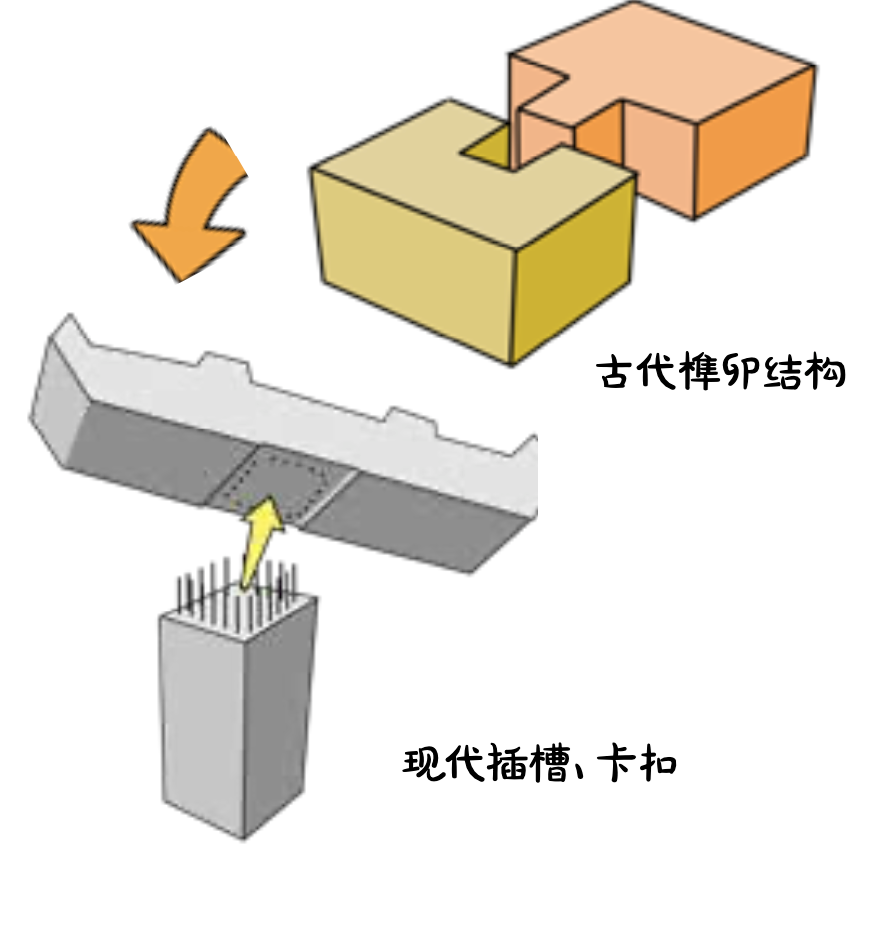 古代榫卯结构

现代插槽、卡扣