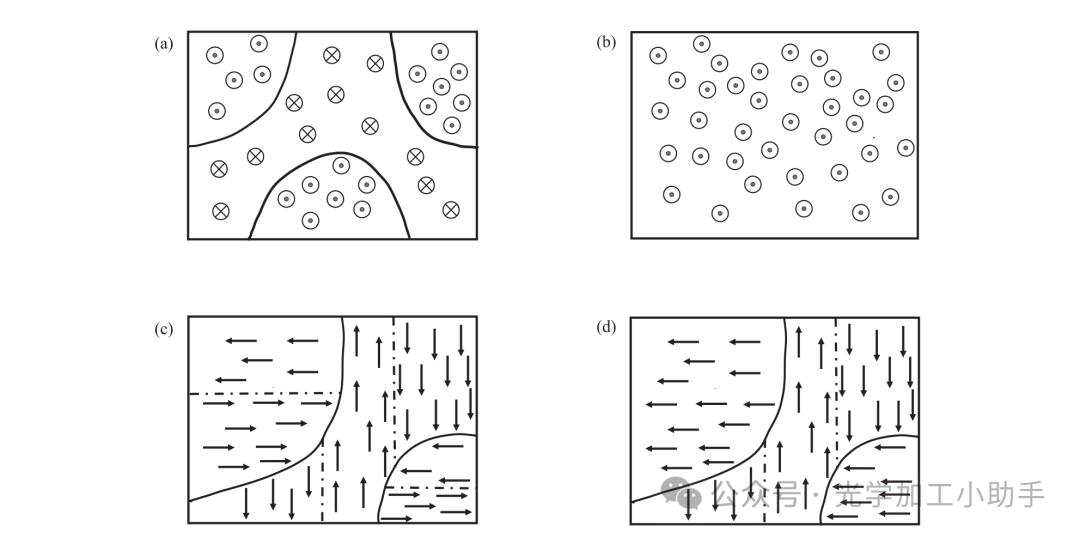 (a)

(b)

(c)

(d)

公众号 · 光学加工小助手