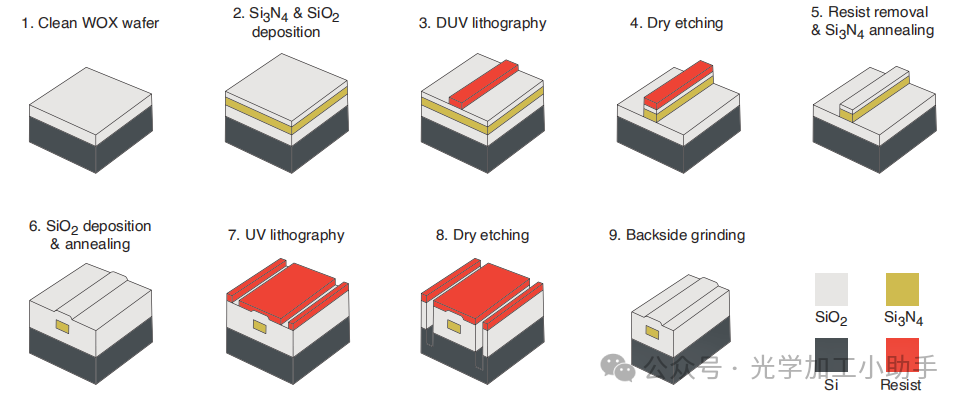 1. Clean WOX wafer

2. $Si_3N_4$ & $SiO_2$ deposition

3. DUV lithography

4. Dry etching

5. Resist removal & $Si_3N_4$ annealing

6. $SiO_2$ deposition & annealing

7. UV lithography

8. Dry etching

9. Backside grinding

$SiO_2$

$Si_3N_4$

Si

Resist

公众号 · 光学加工小助手