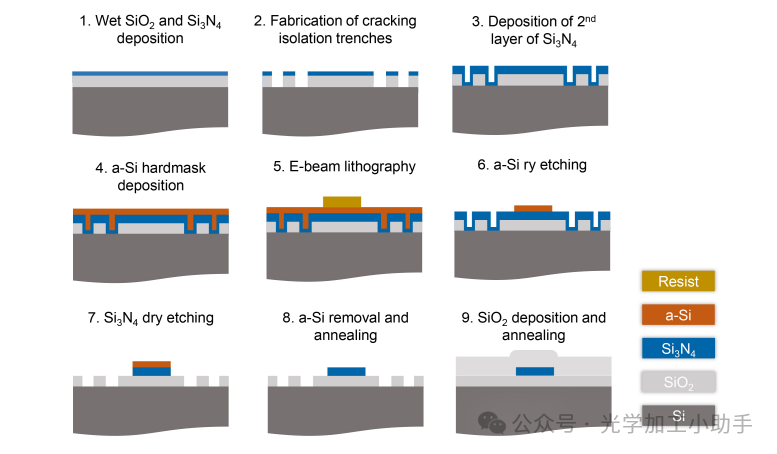 1. Wet $SiO_2$ and $Si_3N_4$ deposition

2. Fabrication of cracking isolation trenches

3. Deposition of $2^{nd}$ layer of $Si_3N_4$

4. a-Si hardmask deposition

5. E-beam lithography

6. a-Si ry etching

7. $Si_3N_4$ dry etching

8. a-Si removal and annealing

9. $SiO_2$ deposition and annealing

Resist

a-Si

$Si_3N_4$

$SiO_2$

Si

公众号 · 光学加工小助手