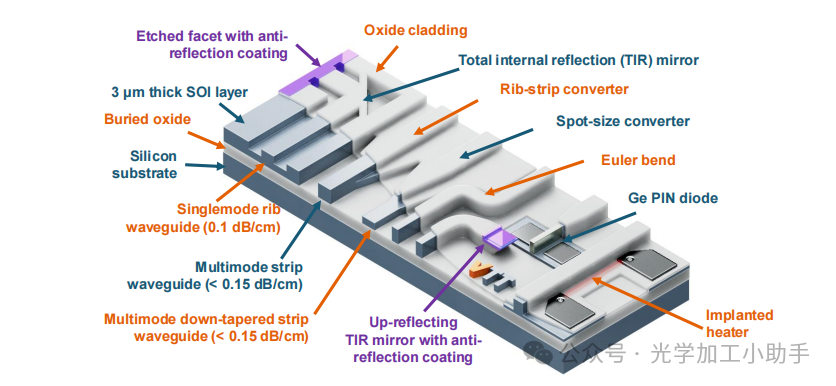 Etched facet with anti-reflection coating

Oxide cladding

Total internal reflection (TIR) mirror

3 µm thick SOI layer

Rib-strip converter

Buried oxide

Spot-size converter

Silicon substrate

Euler bend

Singlemode rib waveguide (0.1 dB/cm)

Ge PIN diode

Multimode strip waveguide (< 0.15 dB/cm)

Multimode down-tapered strip waveguide (< 0.15 dB/cm)

Up-reflecting TIR mirror with anti-reflection coating

Implanted heater

公众号 · 光学加工小助手