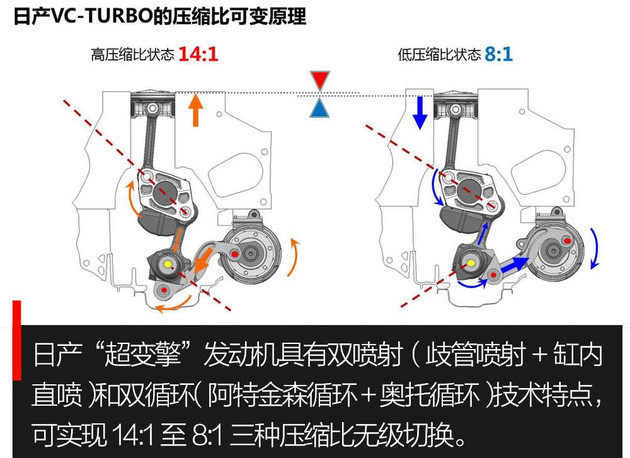 日产VC-TURBO的压缩比可变原理

高压缩比状态 14:1

低压缩比状态 8:1

日产“超变擎”发动机具有双喷射（歧管喷射＋缸内直喷）和双循环（阿特金森循环＋奥托循环）技术特点，可实现 14:1 至 8:1 三种压缩比无级切换。