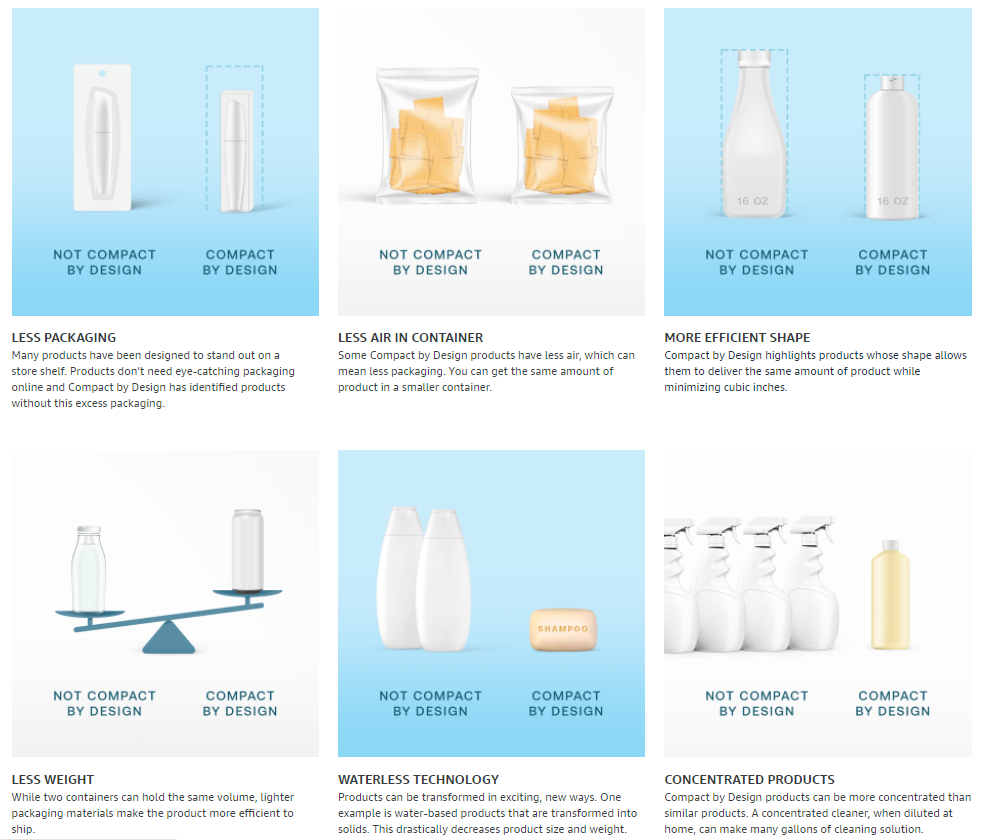 NOT COMPACT BY DESIGN

COMPACT BY DESIGN

LESS PACKAGING
Many products have been designed to stand out on a store shelf. Products don't need eye-catching packaging online and Compact by Design has identified products without this excess packaging.

NOT COMPACT BY DESIGN

COMPACT BY DESIGN

LESS AIR IN CONTAINER
Some Compact by Design products have less air, which can mean less packaging. You can get the same amount of product in a smaller container.

16 OZ

16 OZ

NOT COMPACT BY DESIGN

COMPACT BY DESIGN

MORE EFFICIENT SHAPE
Compact by Design highlights products whose shape allows them to deliver the same amount of product while minimizing cubic inches.

NOT COMPACT BY DESIGN

COMPACT BY DESIGN

LESS WEIGHT
While two containers can hold the same volume, lighter packaging materials make the product more efficient to ship.

SHAMPOO

NOT COMPACT BY DESIGN

COMPACT BY DESIGN

WATERLESS TECHNOLOGY
Products can be transformed in exciting, new ways. One example is water-based products that are transformed into solids. This drastically decreases product size and weight.

NOT COMPACT BY DESIGN

COMPACT BY DESIGN

CONCENTRATED PRODUCTS
Compact by Design products can be more concentrated than similar products. A concentrated cleaner, when diluted at home, can make many gallons of cleaning solution.