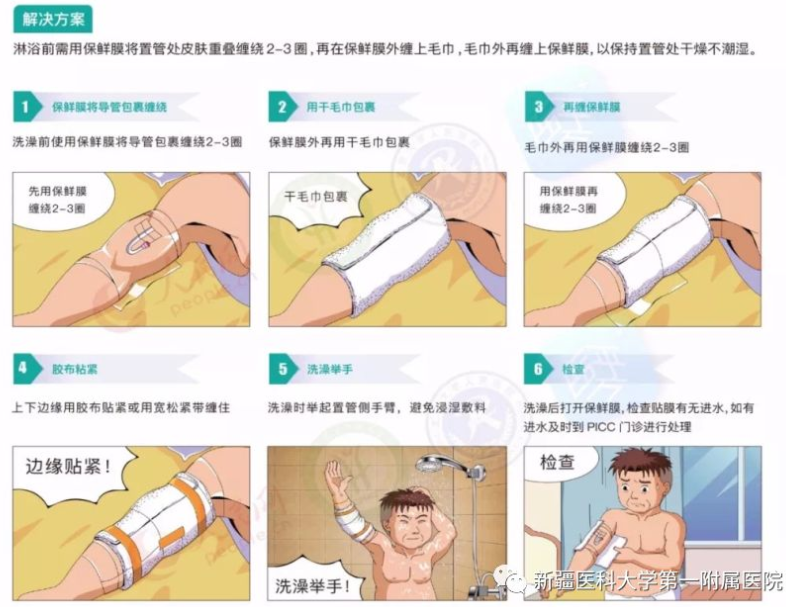 解决方案

淋浴前需用保鲜膜将置管处皮肤重叠缠绕 2-3 圈，再在保鲜膜外缠上毛巾，毛巾外再缠上保鲜膜，以保持置管处干燥不潮湿。

1 保鲜膜将导管包裹缠绕

洗澡前使用保鲜膜将导管包裹缠绕2-3圈

先用保鲜膜缠绕2-3圈

2 用干毛巾包裹

保鲜膜外再用干毛巾包裹

干毛巾包裹

3 再缠保鲜膜

毛巾外再用保鲜膜缠绕2-3圈

用保鲜膜再缠绕2-3圈

4 胶布贴紧

上下边缘用胶布贴紧或用宽松紧带缠住

边缘贴紧！

5 洗澡举手

洗澡时举起置管侧手臂，避免浸湿敷料

洗澡举手！

6 检查

洗澡后打开保鲜膜，检查贴膜有无进水，如有进水及时到 PICC 门诊进行处理

检查

新疆医科大学第一附属医院