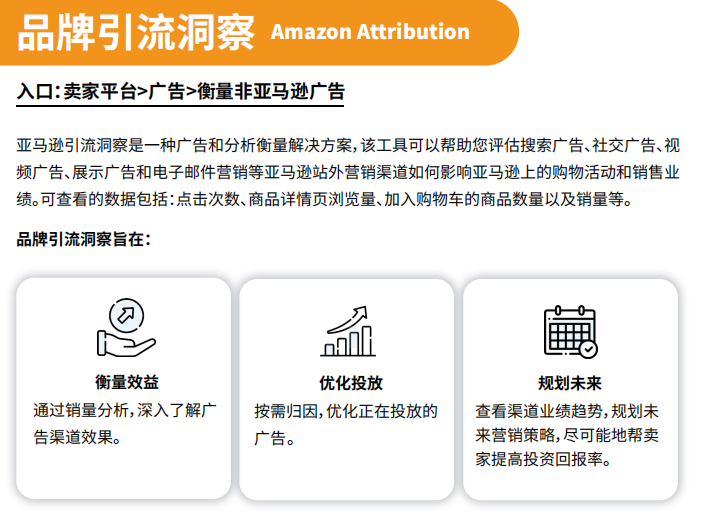 品牌引流洞察 Amazon Attribution

入口:卖家平台>广告>衡量非亚马逊广告

亚马逊引流洞察是一种广告和分析衡量解决方案,该工具可以帮助您评估搜索广告、社交广告、视频广告、展示广告和电子邮件营销等亚马逊站外营销渠道如何影响亚马逊上的购物活动和销售业绩。可查看的数据包括:点击次数、商品详情页浏览量、加入购物车的商品数量以及销量等。

品牌引流洞察旨在:

衡量效益
通过销量分析,深入了解广告渠道效果。

优化投放
按需归因,优化正在投放的广告。

规划未来
查看渠道业绩趋势,规划未来营销策略,尽可能地帮卖家提高投资回报率。