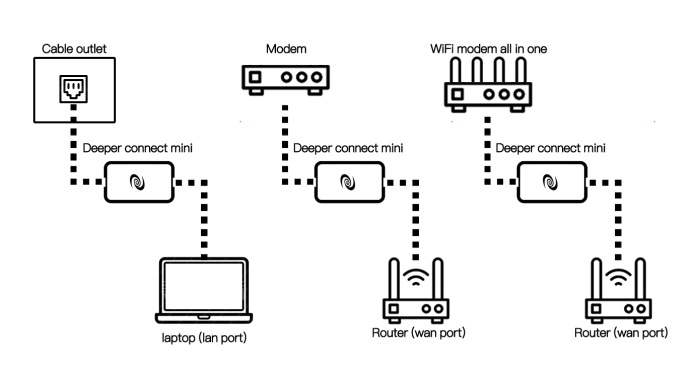 Cable outlet

Deeper connect mini

laptop (lan port)

Modem

Deeper connect mini

Router (wan port)

WiFi modem all in one

Deeper connect mini

Router (wan port)