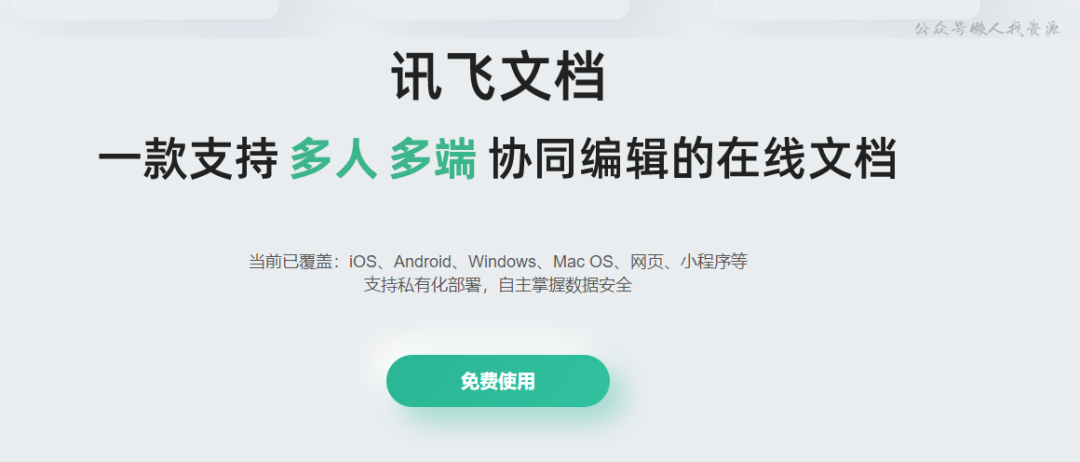 公众号懒人找资源

讯飞文档

一款支持 多人 多端 协同编辑的在线文档

当前已覆盖：iOS、Android、Windows、Mac OS、网页、小程序等
支持私有化部署，自主掌握数据安全

免费使用