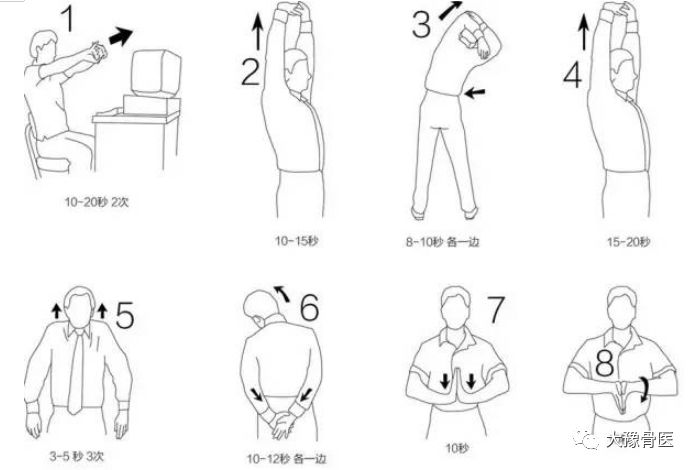 1

10-20秒 2次

2

10-15秒

3

8-10秒 各一边

4

15-20秒

5

3-5 秒 3次

6

10-12秒 各一边

7

10秒

8

大豫骨医