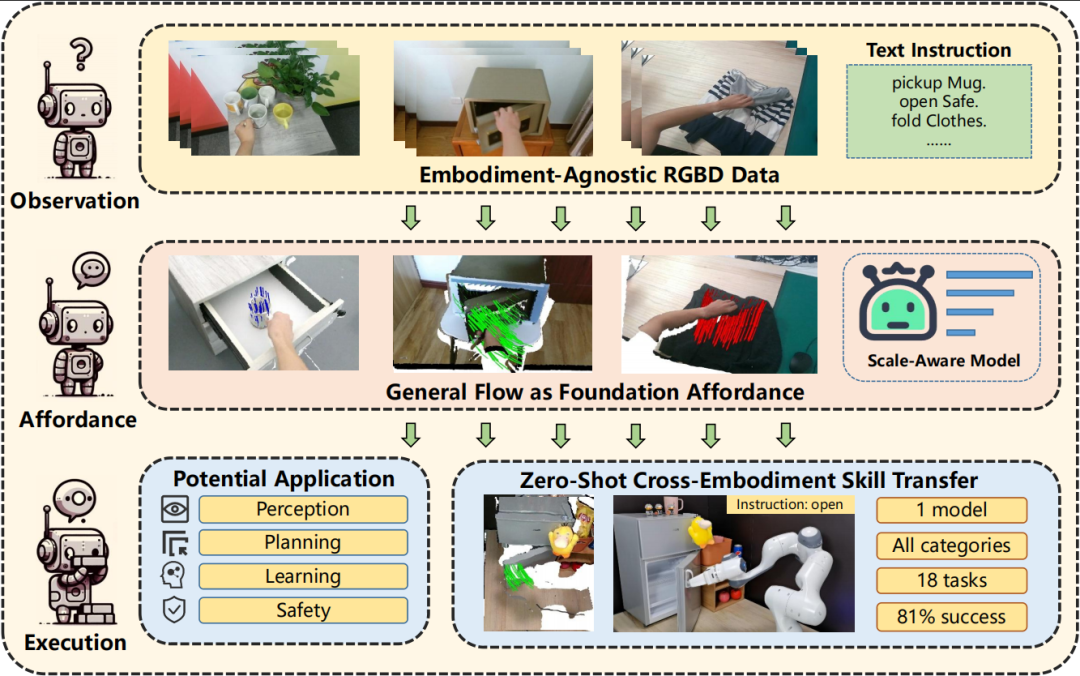 Observation

Text Instruction

pickup Mug.
open Safe.
fold Clothes.
......

Embodiment-Agnostic RGBD Data

Affordance

Scale-Aware Model

General Flow as Foundation Affordance

Execution

Potential Application

Perception

Planning

Learning

Safety

Zero-Shot Cross-Embodiment Skill Transfer

Instruction: open

1 model

All categories

18 tasks

81% success