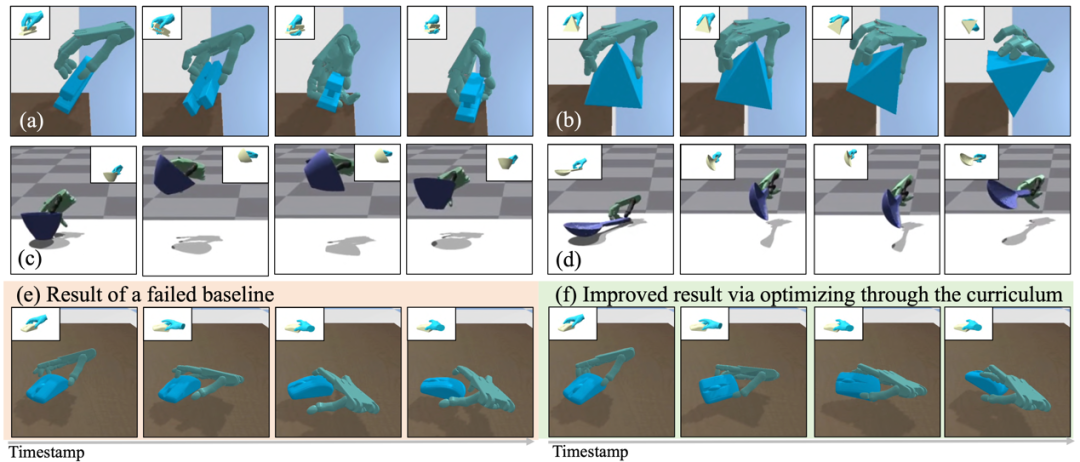 (a)

(b)

(c)

(d)

(e) Result of a failed baseline

(f) Improved result via optimizing through the curriculum

Timestamp

Timestamp