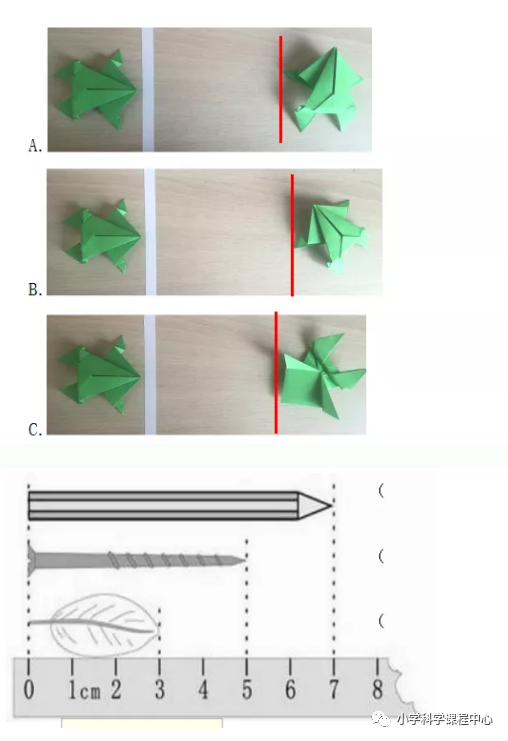 A.

B.

C.

(

(

(

0 1cm 2 3 4 5 6 7 8

小学科学课程中心