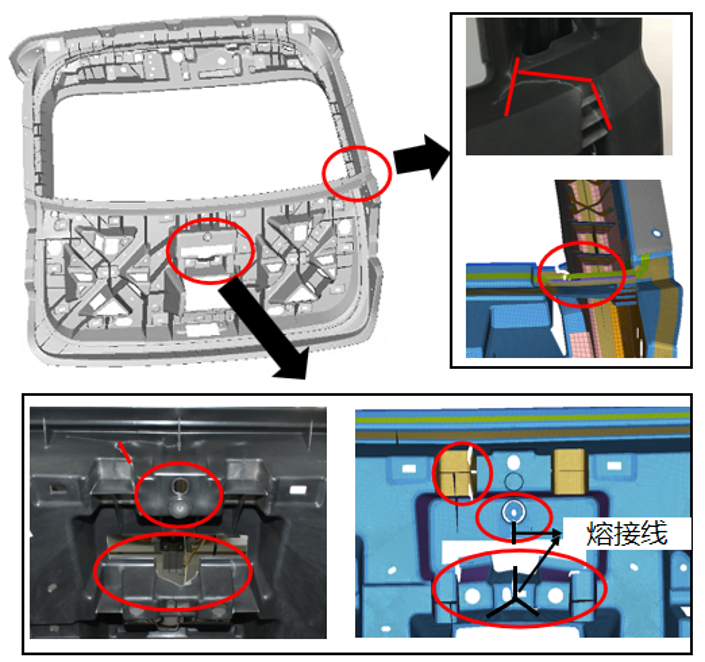 熔接线