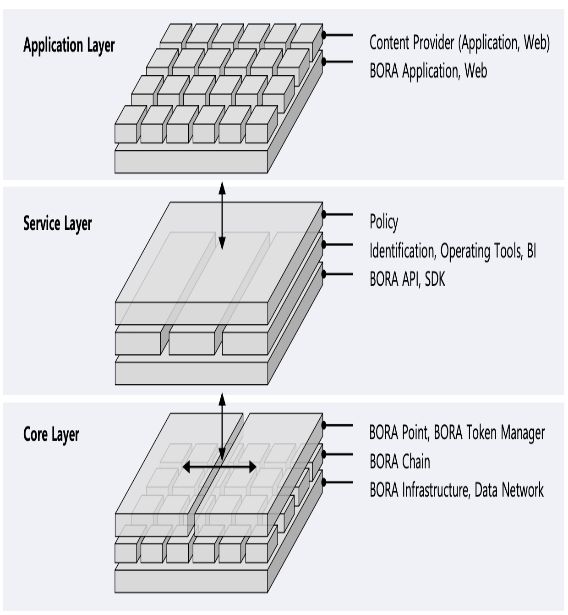 Application Layer

Content Provider (Application, Web)

BORA Application, Web

Service Layer

Policy

Identification, Operating Tools, BI

BORA API, SDK

Core Layer

BORA Point, BORA Token Manager

BORA Chain

BORA Infrastructure, Data Network