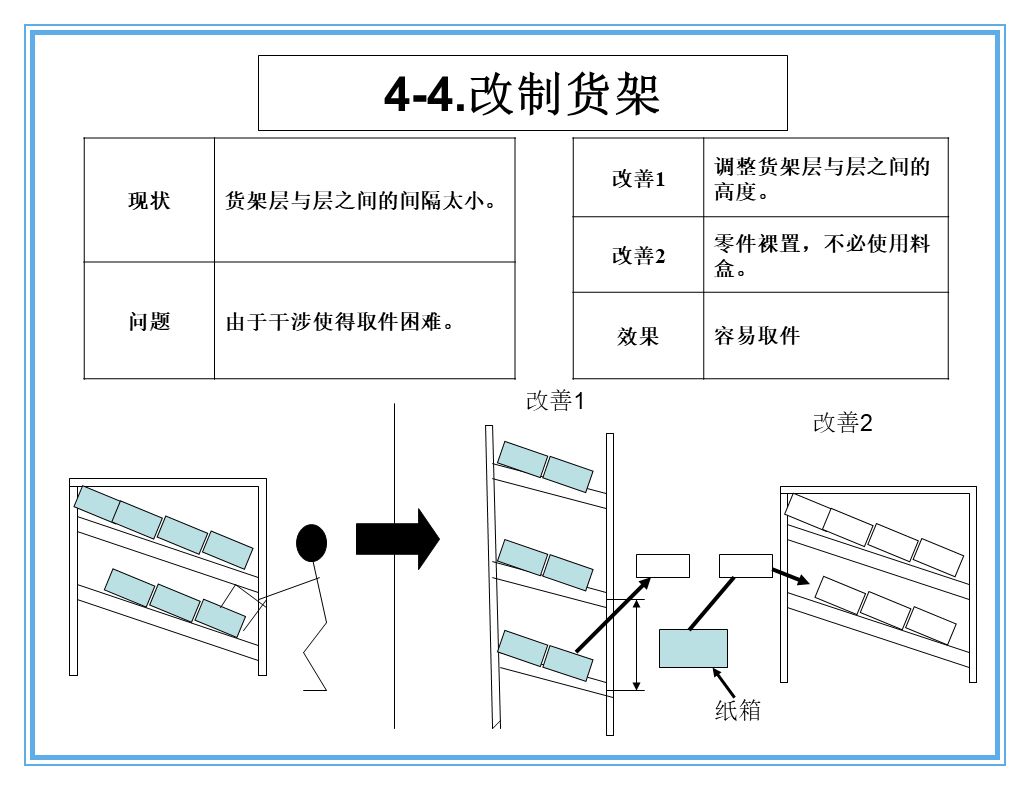 4-4.改制货架

| 现状 | 货架层与层之间的间隔太小。 |
|---|---|
| 问题 | 由于干涉使得取件困难。 |

| 改善1 | 调整货架层与层之间的高度。 |
|---|---|
| 改善2 | 零件裸置，不必使用料盒。 |
| 效果 | 容易取件 |

改善1

改善2

纸箱