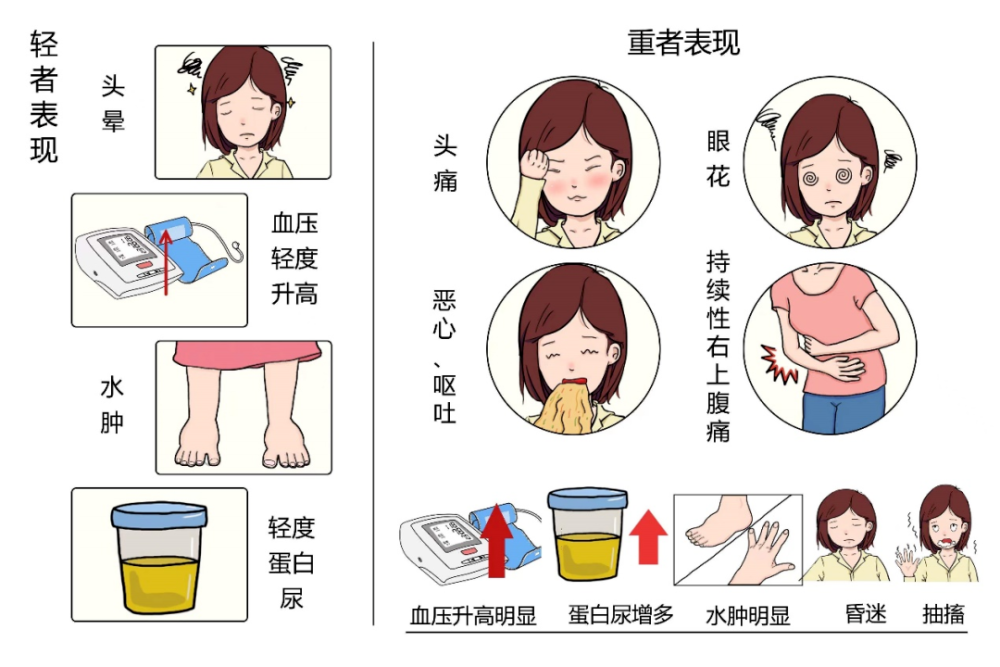 轻者表现

头晕

血压轻度升高

水肿

轻度蛋白尿

重者表现

头痛

眼花

恶心、呕吐

持续性右上腹痛

血压升高明显

蛋白尿增多

水肿明显

昏迷

抽搐