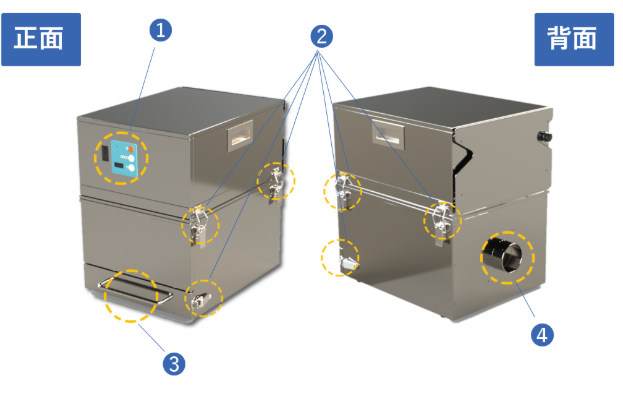 正面

1

2

背面

3

4