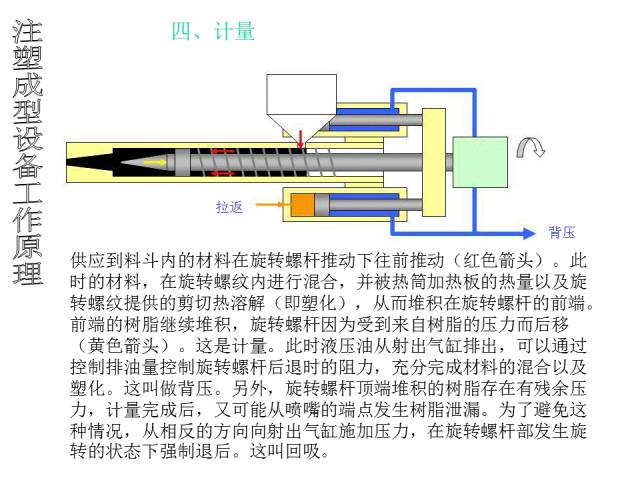 注塑成型设备工作原理

四、计量

拉返

背压

供应到料斗内的材料在旋转螺杆推动下往前推动（红色箭头）。此时的材料，在旋转螺纹内进行混合，并被热筒加热板的热量以及旋转螺纹提供的剪切热溶解（即塑化），从而堆积在旋转螺杆的前端。前端的树脂继续堆积，旋转螺杆因为受到来自树脂的压力而后移（黄色箭头）。这是计量。此时液压油从射出气缸排出，可以通过控制排油量控制旋转螺杆后退时的阻力，充分完成材料的混合以及塑化。这叫做背压。另外，旋转螺杆顶端堆积的树脂存在有残余压力，计量完成后，又可能从喷嘴的端点发生树脂泄漏。为了避免这种情况，从相反的方向向射出气缸施加压力，在旋转螺杆部发生旋转的状态下强制退后。这叫回吸。