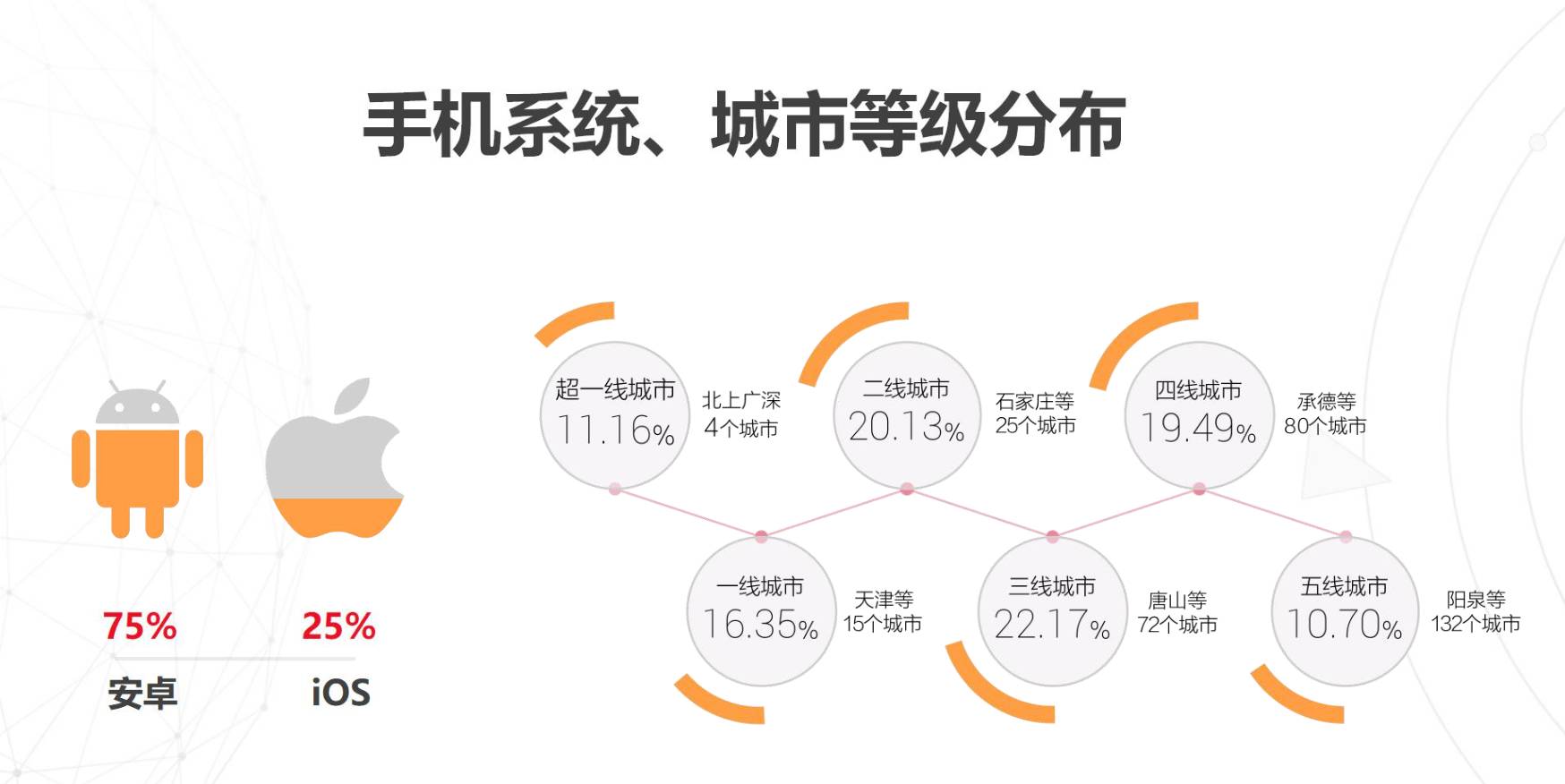 手机系统、城市等级分布

75%
安卓

25%
iOS

超一线城市
11.16%
北上广深
4个城市

二线城市
20.13%
石家庄等
25个城市

四线城市
19.49%
承德等
80个城市

一线城市
16.35%
天津等
15个城市

三线城市
22.17%
唐山等
72个城市

五线城市
10.70%
阳泉等
132个城市