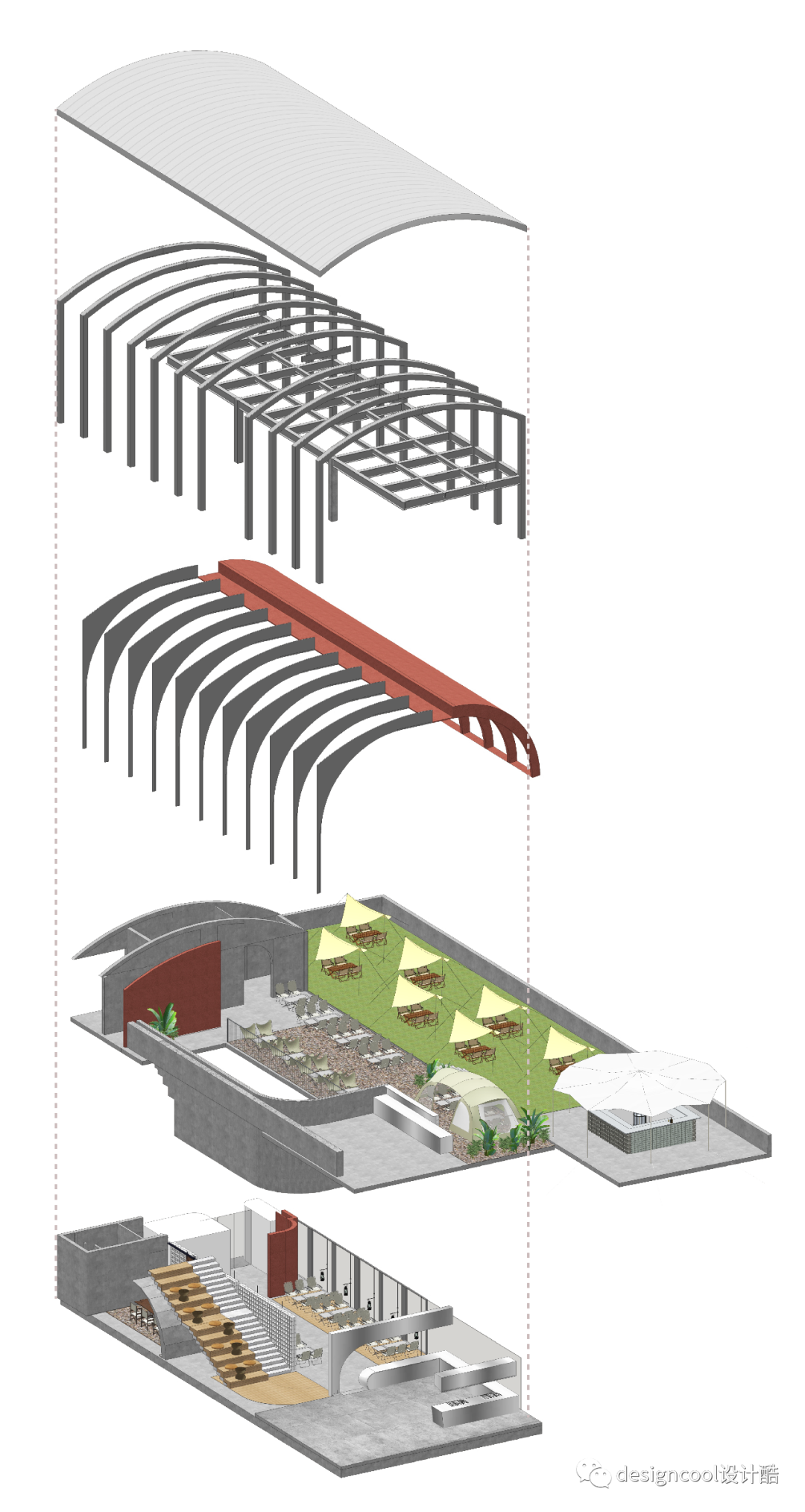 designcool设计酷