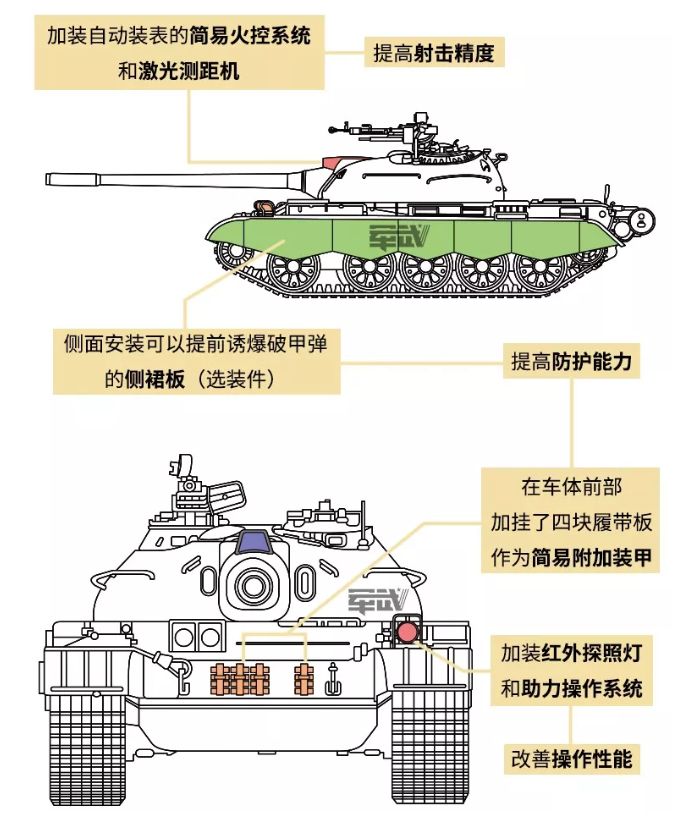 加装自动装表的简易火控系统和激光测距机

提高射击精度

军武

侧面安装可以提前诱爆破甲弹的侧裙板（选装件）

提高防护能力

在车体前部加挂了四块履带板作为简易附加装甲

军武

加装红外探照灯和助力操作系统

改善操作性能