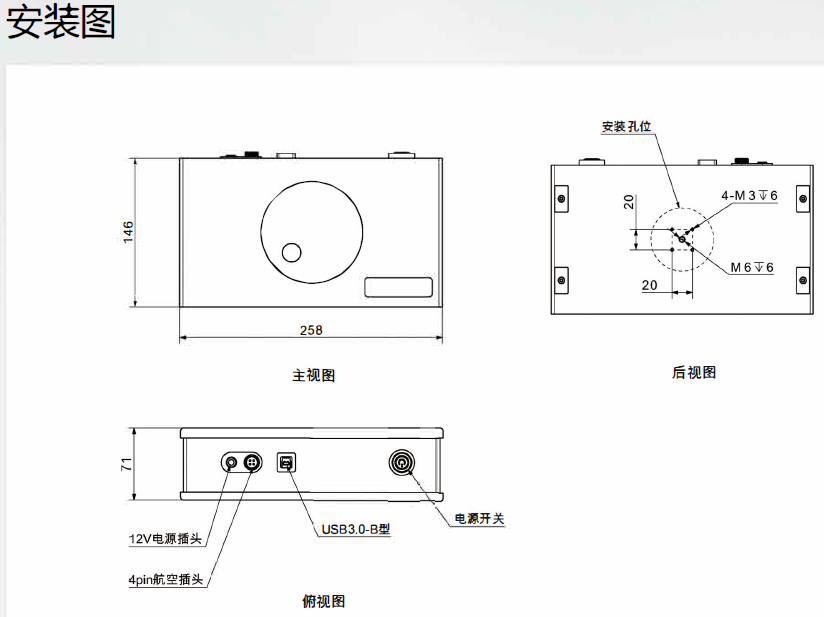 安装图

146

258

主视图

安装孔位

20

4-M 3 ↧ 6

M 6 ↧ 6

20

后视图

71

12V电源插头

4pin航空插头

USB3.0-B型

电源开关

俯视图