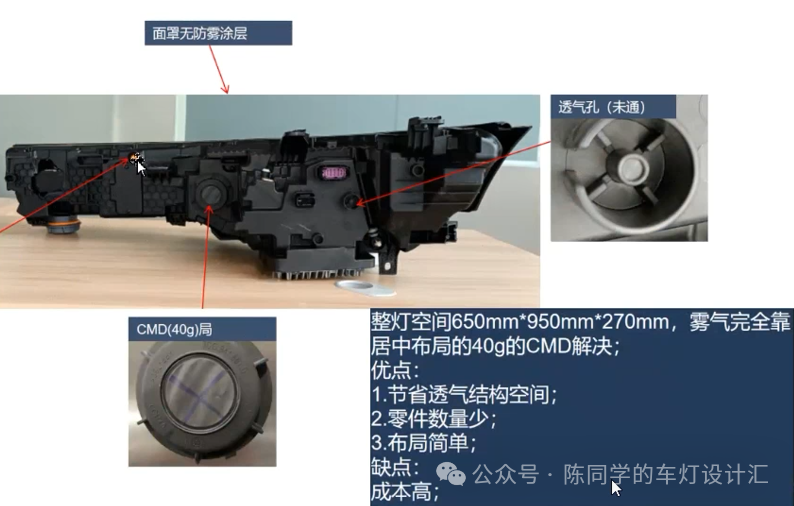 面罩无防雾涂层

透气孔（未通）

CMD(40g)局

整灯空间650mm*950mm*270mm，雾气完全靠居中布局的40g的CMD解决；
优点：
1.节省透气结构空间；
2.零件数量少；
3.布局简单；
缺点：
成本高；

公众号 · 陈同学的车灯设计汇