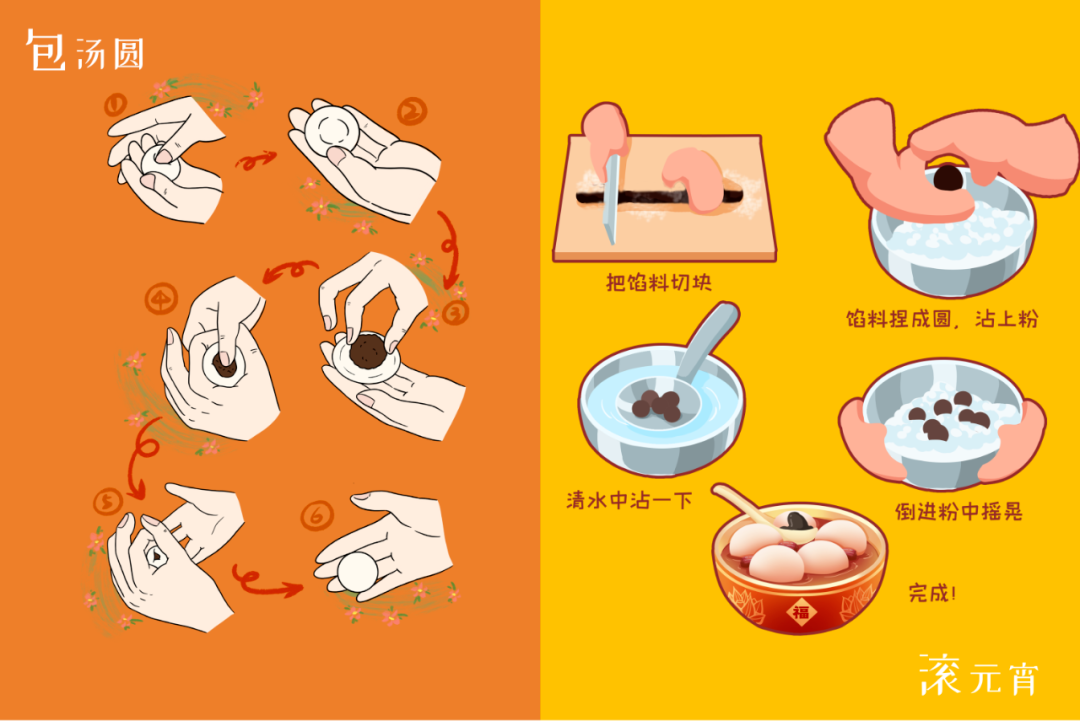 包汤圆

①
②
③
④
⑤
⑥

把馅料切块

馅料捏成圆，沾上粉

清水中沾一下

倒进粉中摇晃

福

完成!

滚元宵