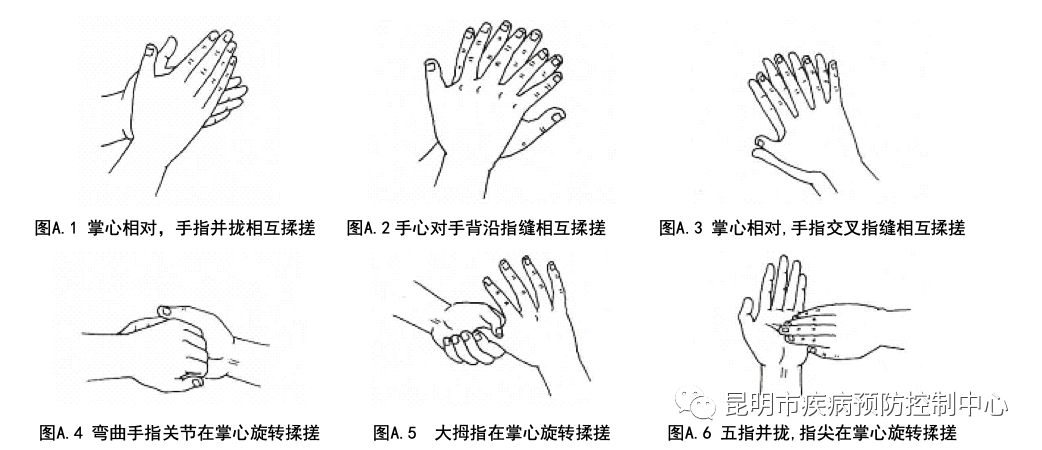 图A.1 掌心相对，手指并拢相互揉搓

图A.2 手心对手背沿指缝相互揉搓

图A.3 掌心相对,手指交叉指缝相互揉搓

图A.4 弯曲手指关节在掌心旋转揉搓

图A.5 大拇指在掌心旋转揉搓

昆明市疾病预防控制中心

图A.6 五指并拢,指尖在掌心旋转揉搓