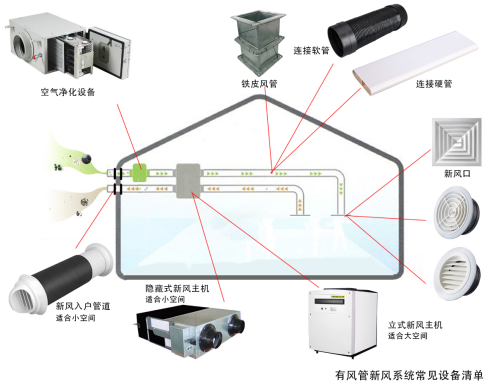 空气净化设备

铁皮风管

连接软管

连接硬管

新风口

新风入户管道
适合小空间

隐藏式新风主机
适合小空间

立式新风主机
适合大空间

有风管新风系统常见设备清单