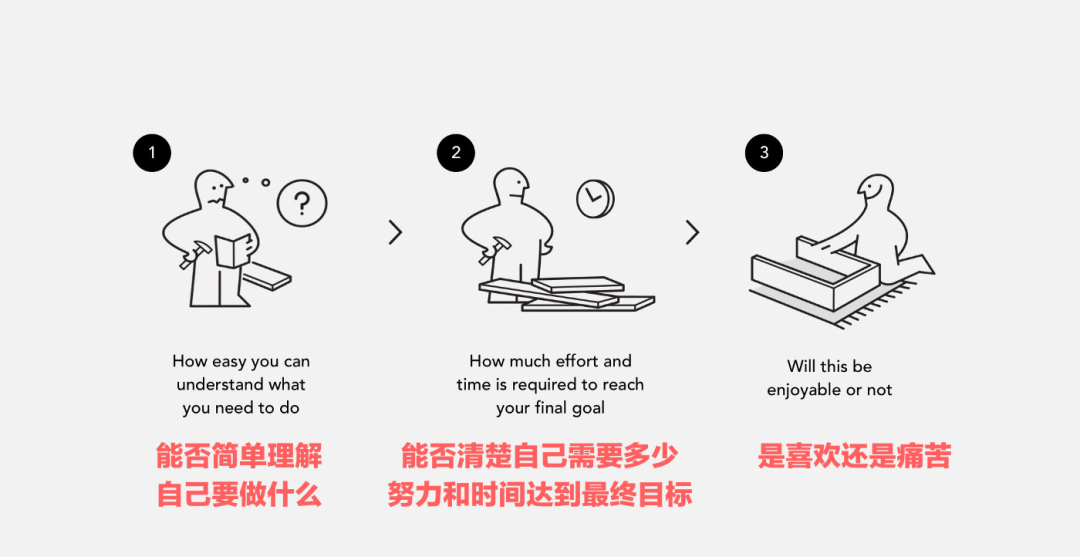 1

?

How easy you can understand what you need to do

能否简单理解自己要做什么

2

How much effort and time is required to reach your final goal

能否清楚自己需要多少努力和时间达到最终目标

3

Will this be enjoyable or not

是喜欢还是痛苦