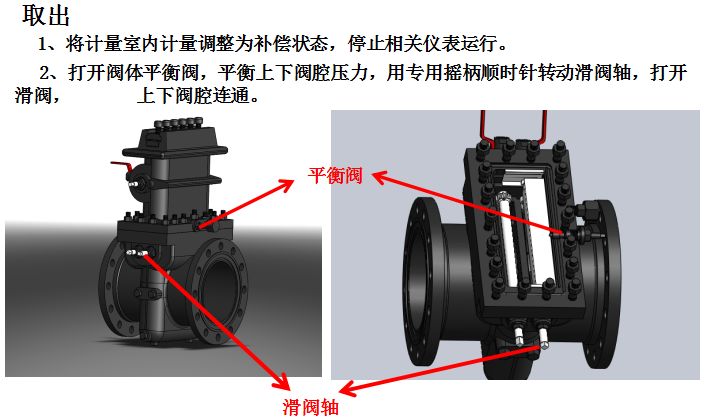 取出

1、将计量室内计量调整为补偿状态，停止相关仪表运行。

2、打开阀体平衡阀，平衡上下阀腔压力，用专用摇柄顺时针转动滑阀轴，打开滑阀，　　上下阀腔连通。

平衡阀

滑阀轴