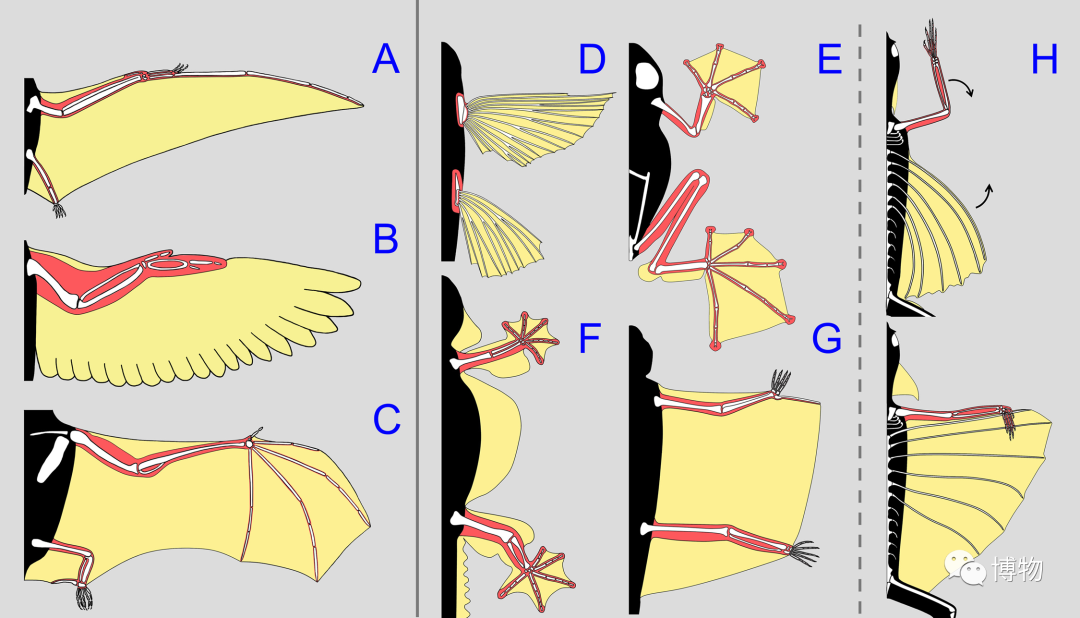 A
B
C
D
E
F
G
H
博物