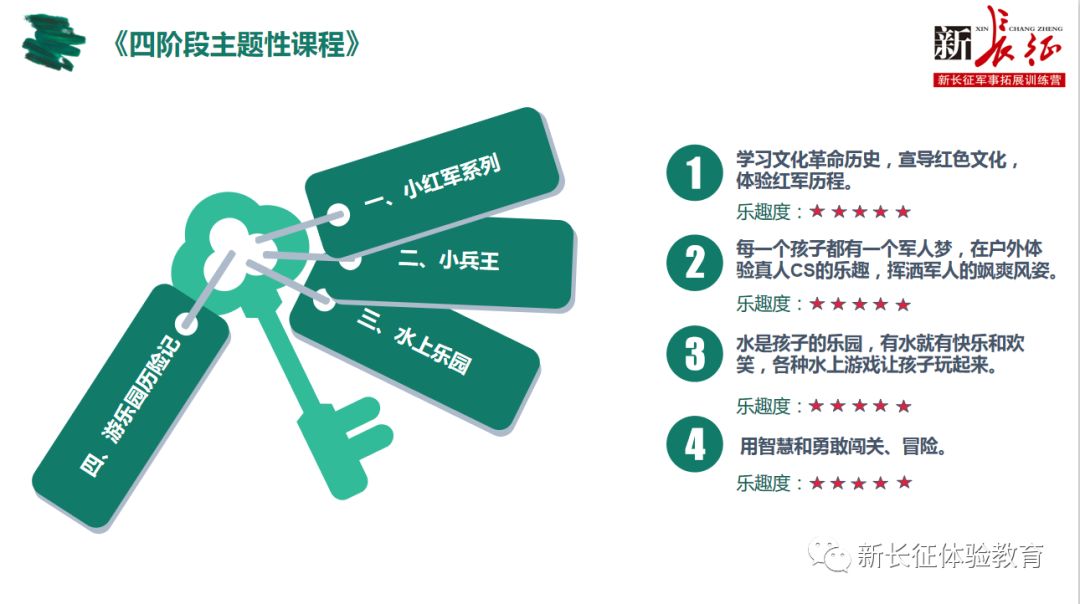 《四阶段主题性课程》

新长征
XIN CHANG ZHENG
新长征军事拓展训练营

一、小红军系列

二、小兵王

三、水上乐园

四、游乐园历险记

1 学习文化革命历史，宣导红色文化，体验红军历程。
乐趣度：★★★★★

2 每一个孩子都有一个军人梦，在户外体验真人CS的乐趣，挥洒军人的飒爽风姿。
乐趣度：★★★★★

3 水是孩子的乐园，有水就有快乐和欢笑，各种水上游戏让孩子玩起来。
乐趣度：★★★★★

4 用智慧和勇敢闯关、冒险。
乐趣度：★★★★★

新长征体验教育