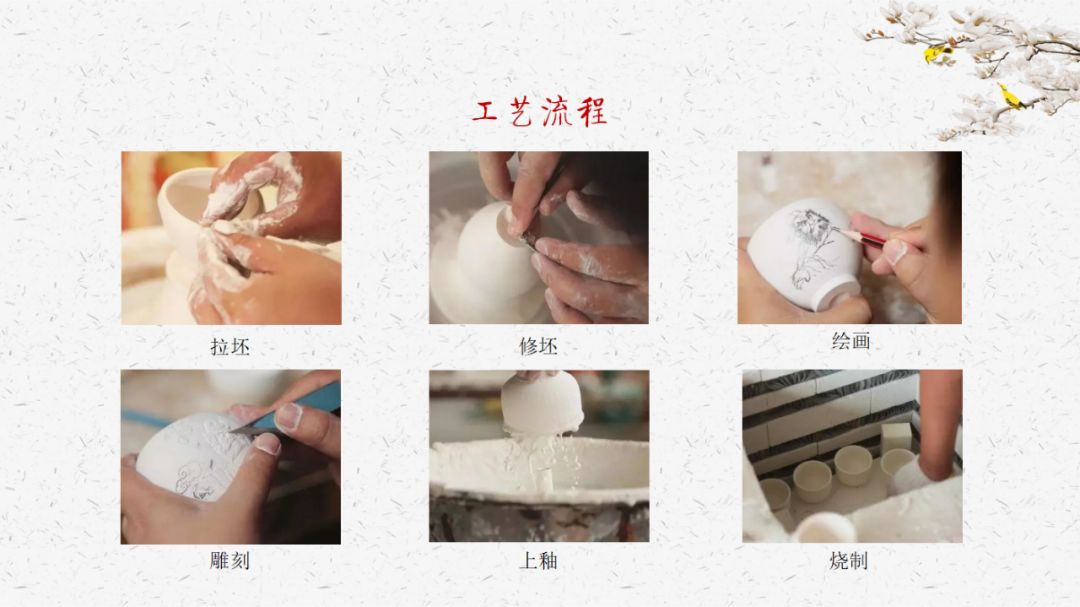 工艺流程

拉坯

修坯

绘画

雕刻

上釉

烧制