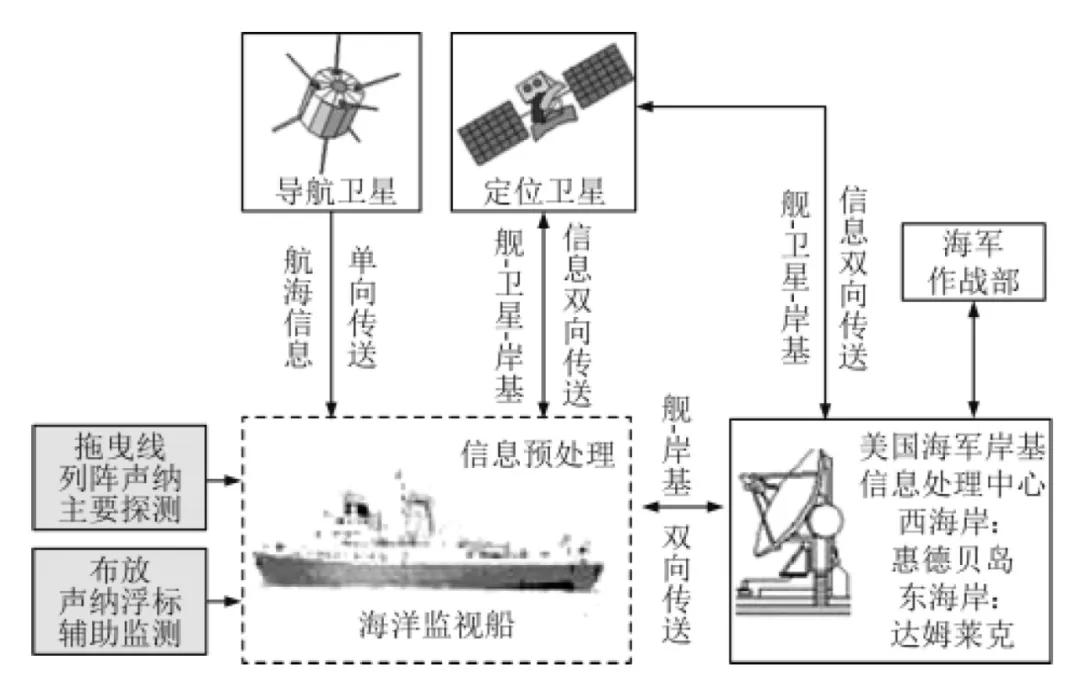 导航卫星

定位卫星

航海信息

单向传送

舰-卫星-岸基

信息双向传送

舰-卫星-岸基

信息双向传送

海军作战部

拖曳线列阵声纳主要探测

布放声纳浮标辅助监测

信息预处理

海洋监视船

舰-岸基

双向传送

美国海军岸基信息处理中心
西海岸：
惠德贝岛
东海岸：
达姆莱克