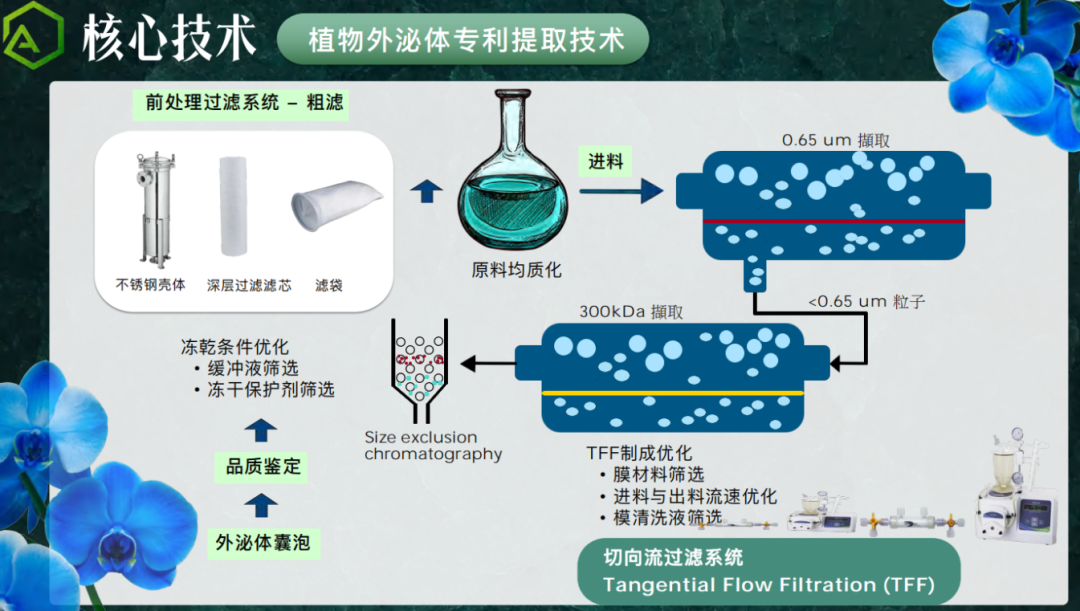 核心技术

植物外泌体专利提取技术

前处理过滤系统 – 粗滤

不锈钢壳体　深层过滤滤芯　滤袋

原料均质化

进料

0.65 um 撷取

<0.65 um 粒子

300kDa 撷取

Size exclusion chromatography

冻乾条件优化
• 缓冲液筛选
• 冻干保护剂筛选

品质鉴定

外泌体囊泡

TFF制成优化
• 膜材料筛选
• 进料与出料流速优化
• 模清洗液筛选

切向流过滤系统
Tangential Flow Filtration (TFF)