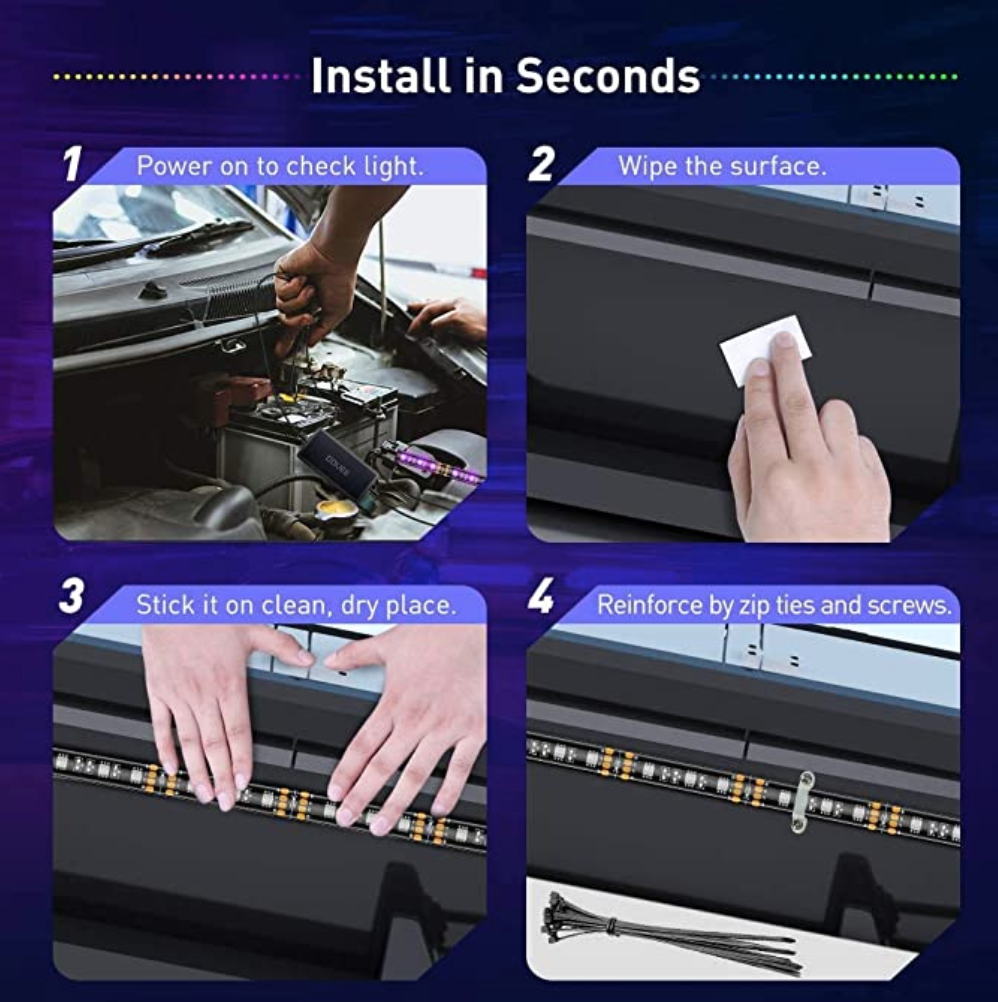 Install in Seconds

1 Power on to check light.

2 Wipe the surface.

3 Stick it on clean, dry place.

4 Reinforce by zip ties and screws.